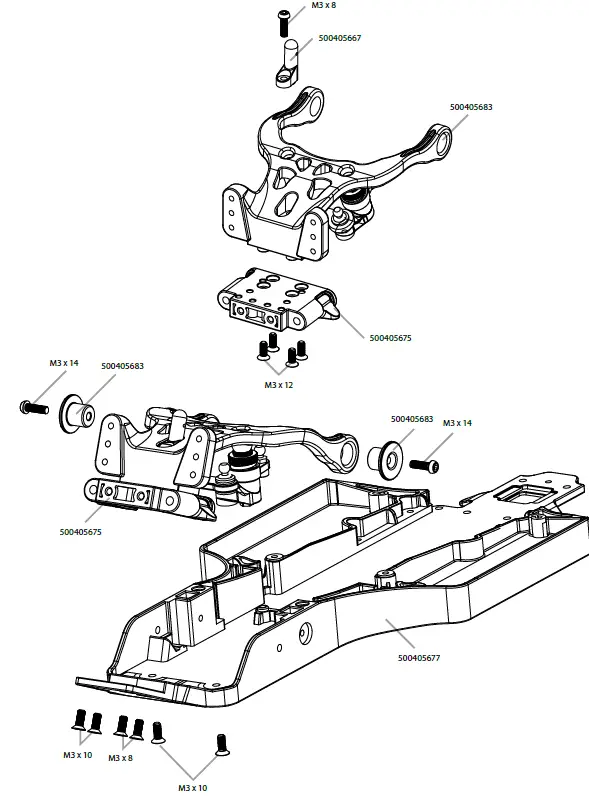 M3 x 8
500405667
500405683
500405675
M3 x 12
M3 x 14
500405683
500405683
M3 x 14
500405675
500405677
M3 x 10
M3 x 8
M3 x 10