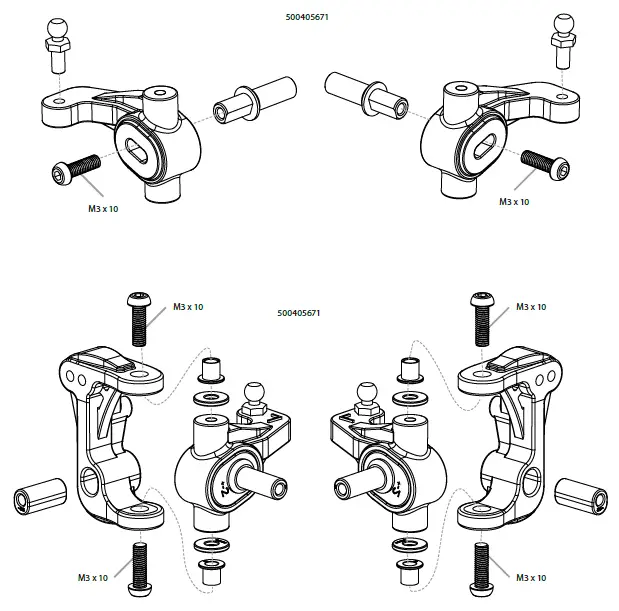 500405671

M3 x 10

M3 x 10

M3 x 10

500405671

M3 x 10

M3 x 10

M3 x 10