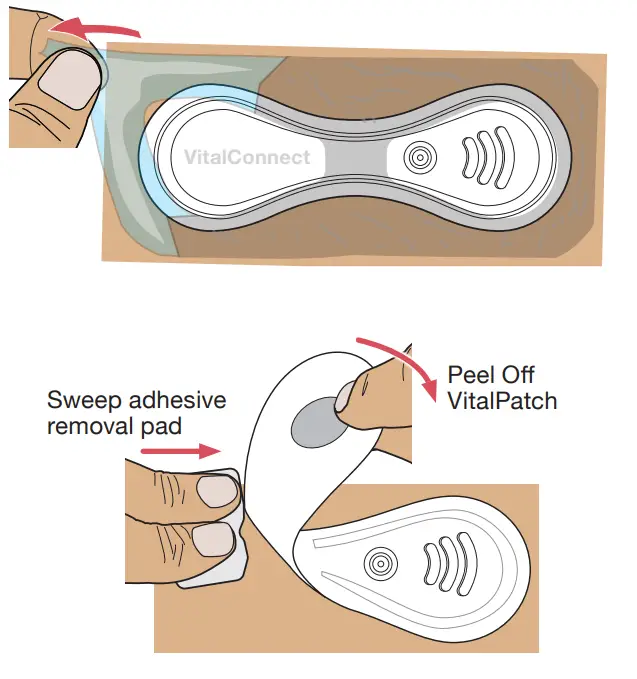 VitalConnect

Sweep adhesive removal pad

Peel Off VitalPatch