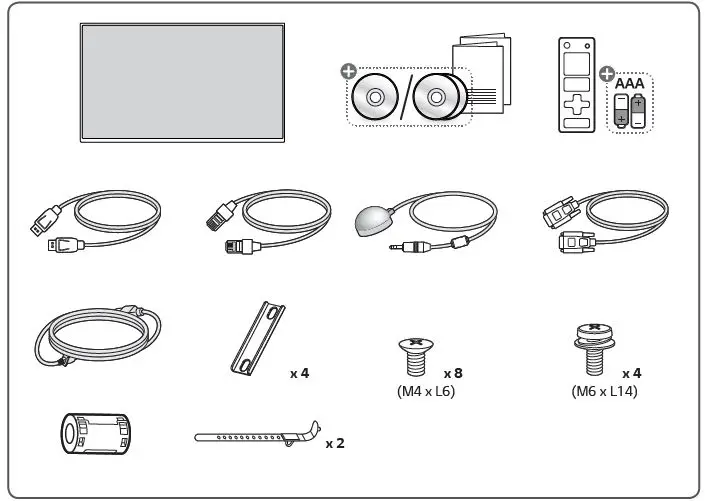 AAA

x 4

x 8
(M4 x L6)

x 4
(M6 x L14)

x 2