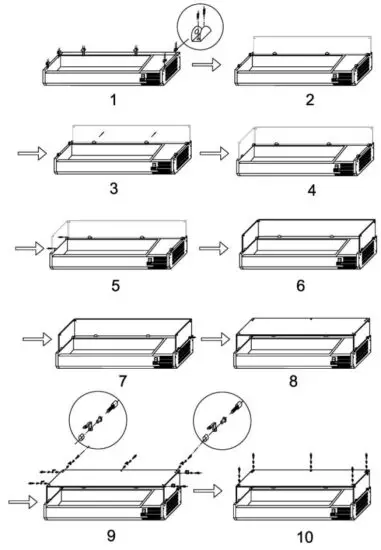 1

2

3

4

5

6

7

8

9

10