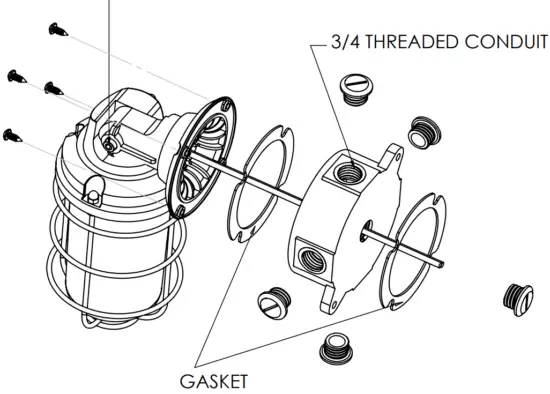 3/4 THREADED CONDUIT

GASKET