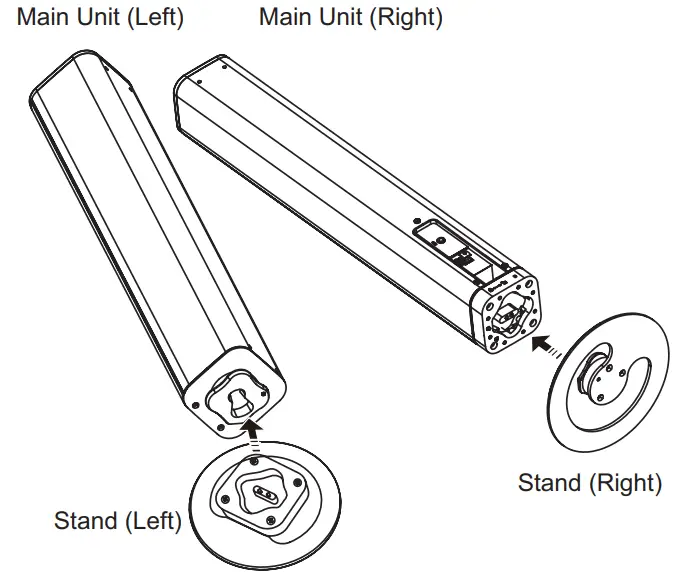 Main Unit (Left)
Main Unit (Right)
Stand (Right)
Stand (Left)