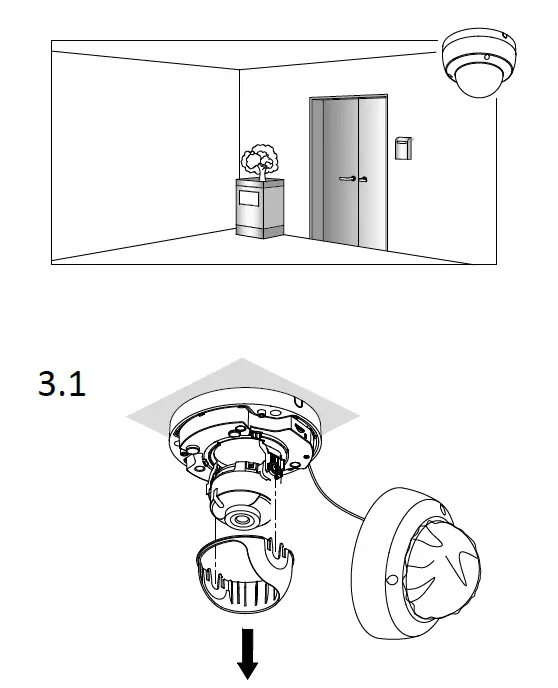 3.1