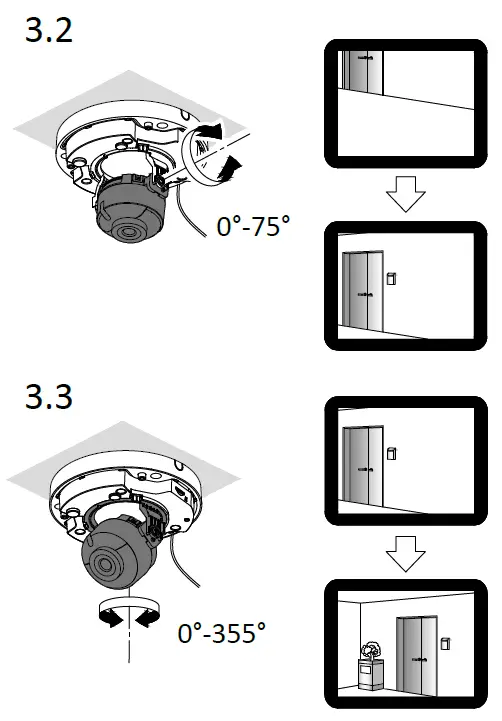 3.2

0°-75°

3.3

0°-355°