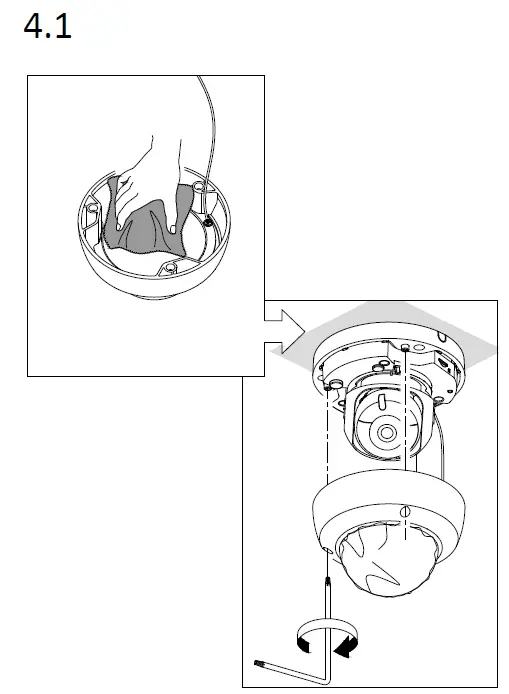 4.1