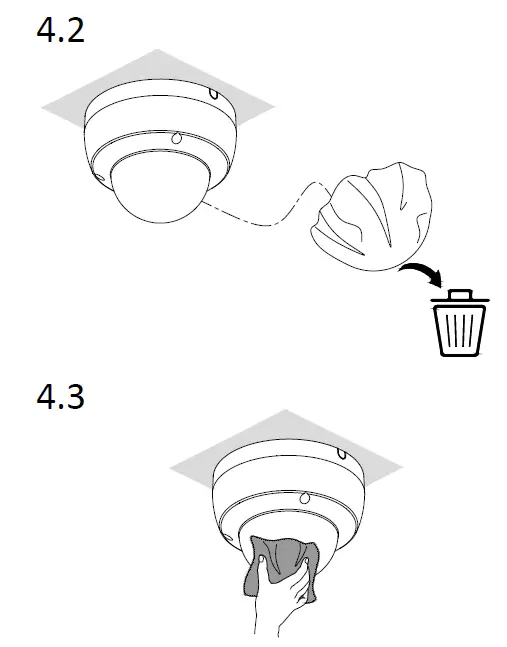 4.2

4.3