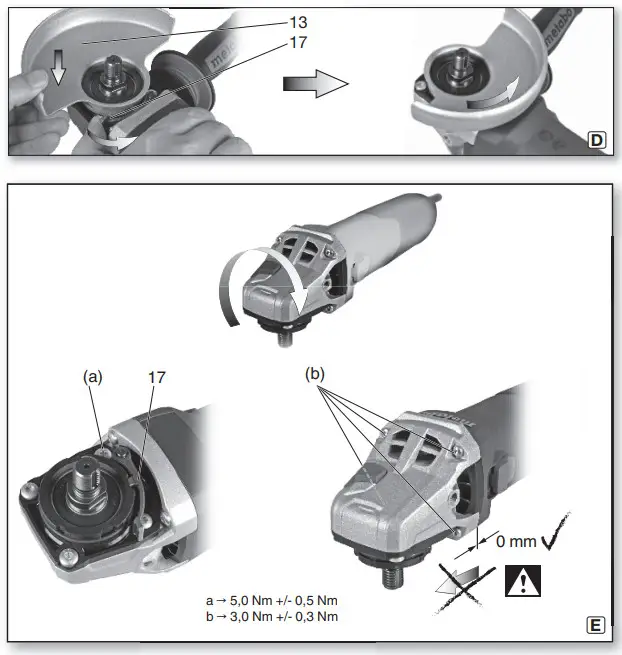 13
17
metabo
metabo
D

(a)
17
(b)
0 mm
a → 5,0 Nm +/- 0,5 Nm
b → 3,0 Nm +/- 0,3 Nm
E