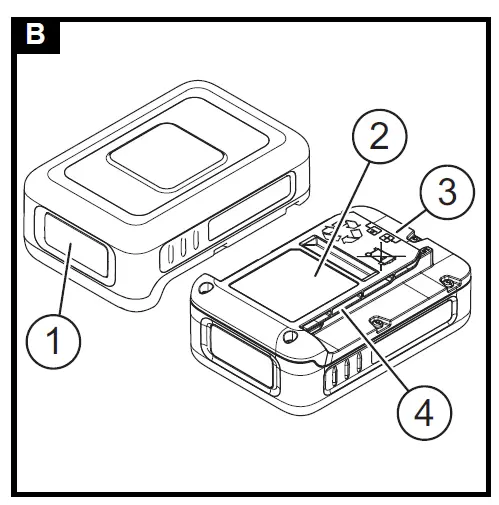 B

2

3

1

4