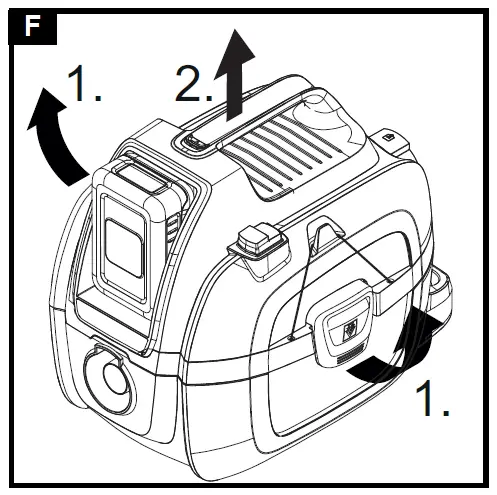 F

1.

2.

1.