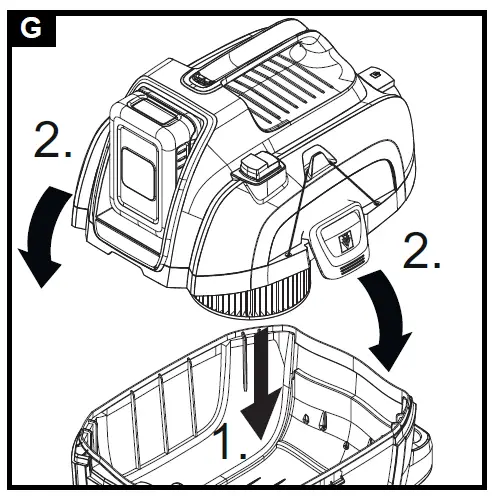 G

2.

2.

1.