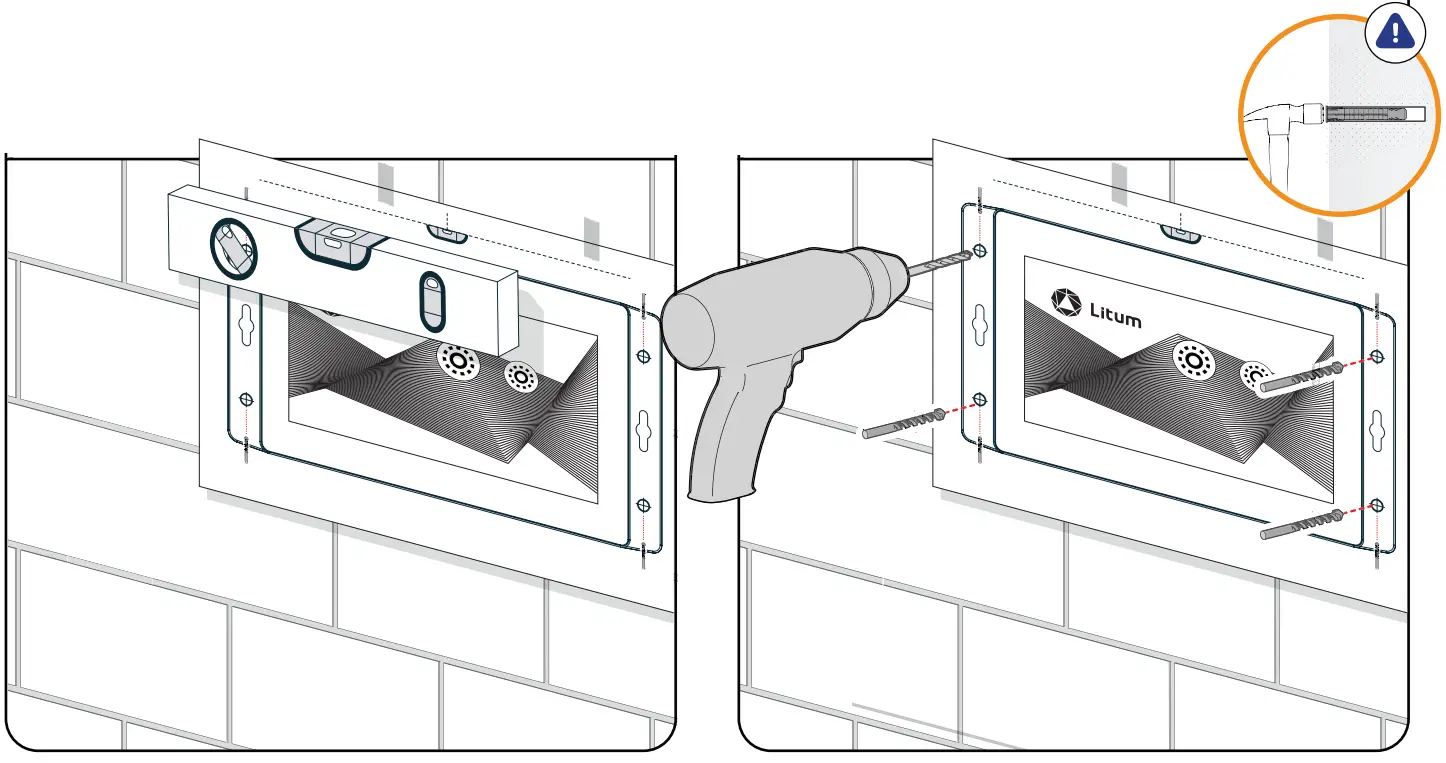 Litum