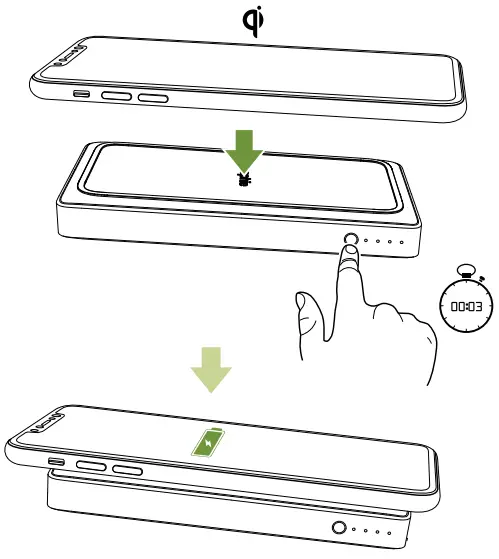 qi

00:03