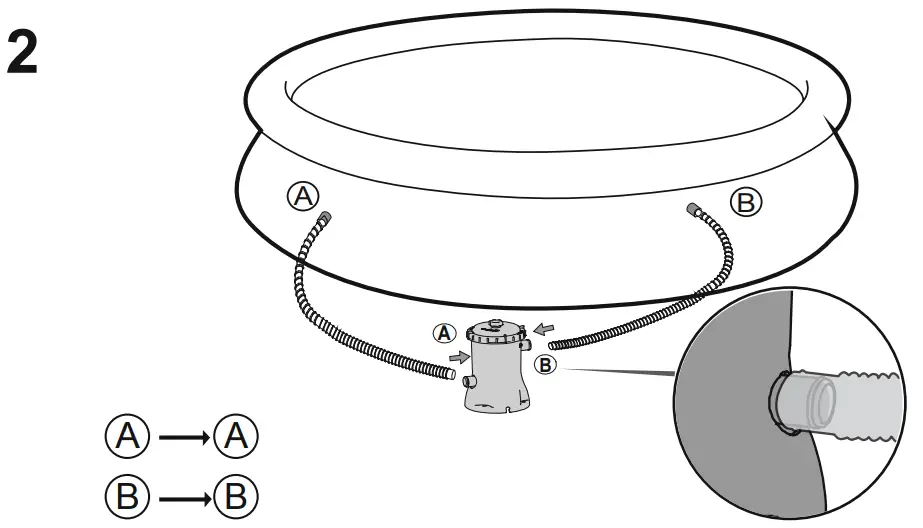 2

A

B

A

B

A → A

B → B