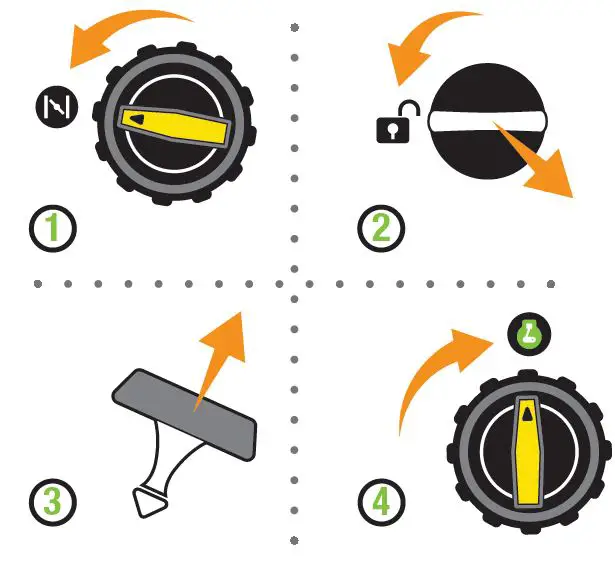 1

2

3

4