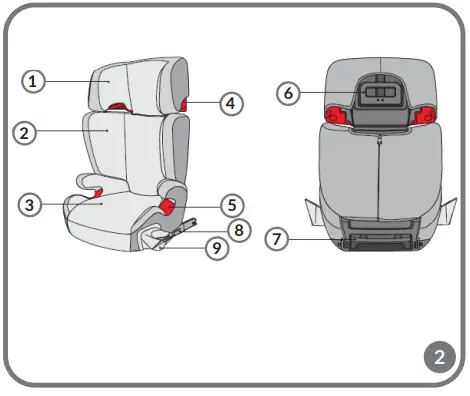 1
2
3
4
5
8
9
6
7
2