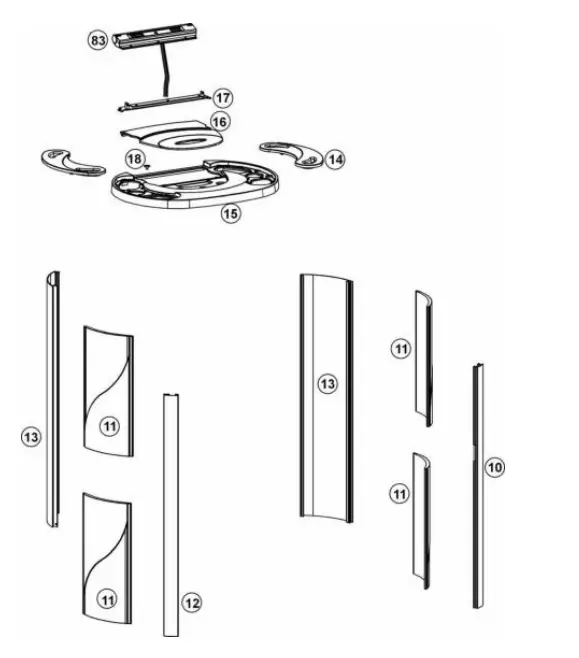 83
17
16
18
14
15
13
11
11
12
13
11
11
10