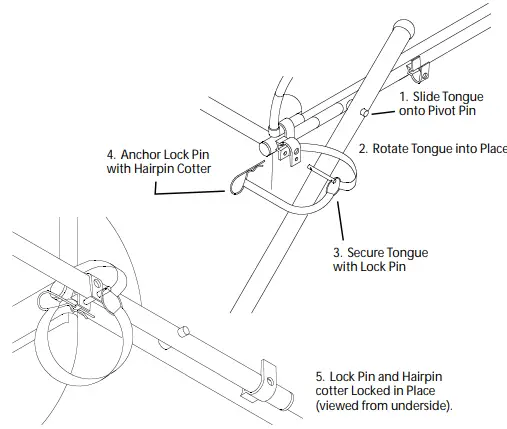 1. Slide Tongue onto Pivot Pin

2. Rotate Tongue into Place

4. Anchor Lock Pin with Hairpin Cotter

3. Secure Tongue with Lock Pin

5. Lock Pin and Hairpin cotter Locked in Place (viewed from underside).