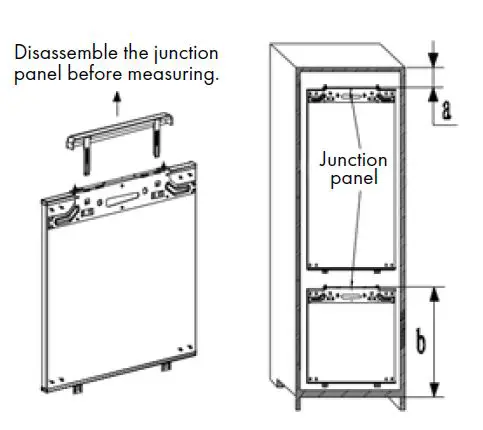 Disassemble the junction panel before measuring.

a

Junction panel

b