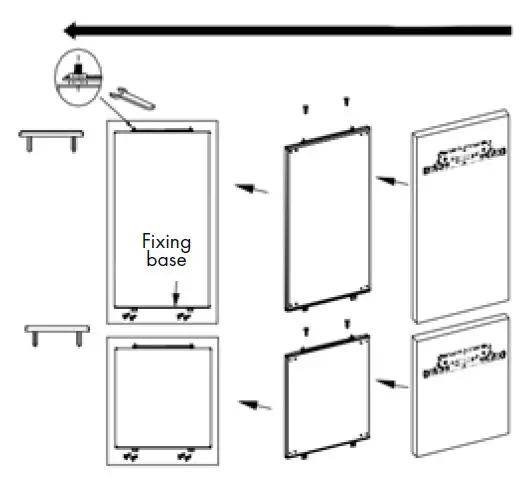 Fixing base