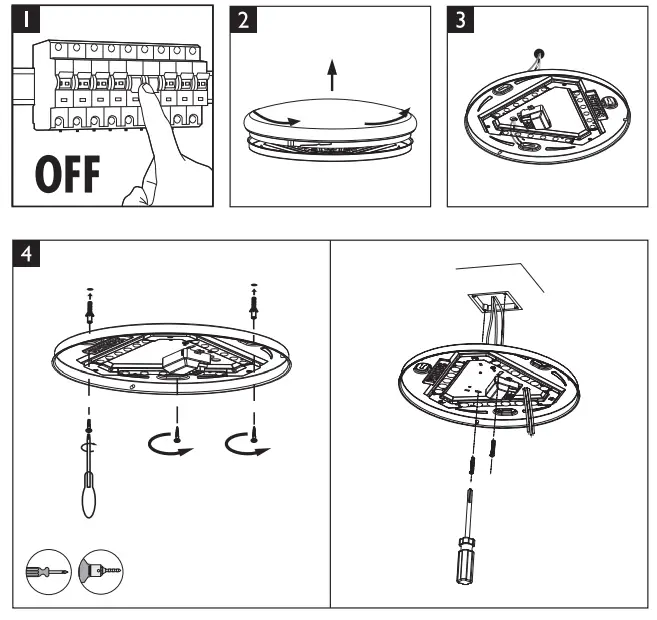 1

OFF

2

3

4