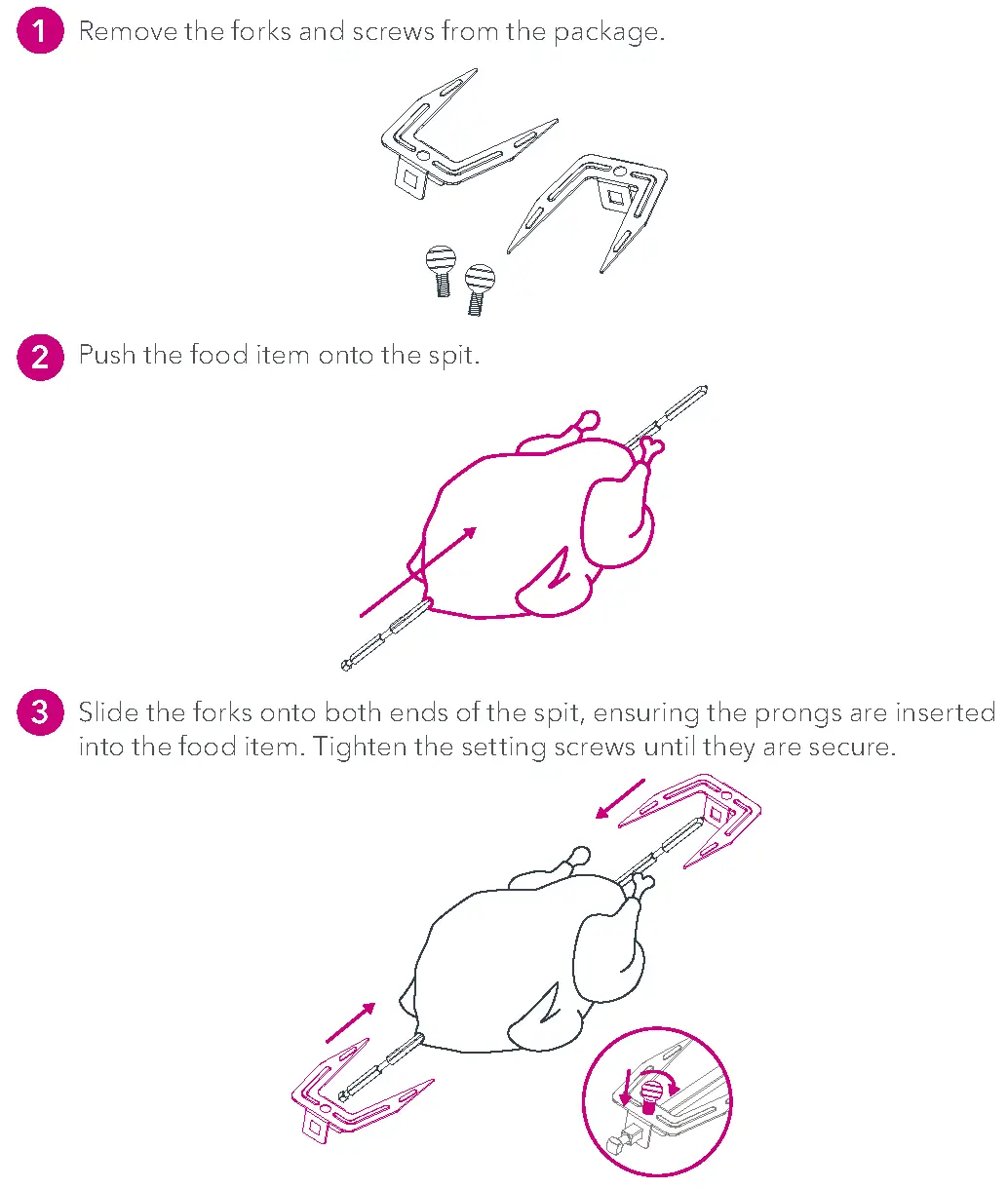 1 Remove the forks and screws from the package.

2 Push the food item onto the spit.

3 Slide the forks onto both ends of the spit, ensuring the prongs are inserted into the food item. Tighten the setting screws until they are secure.