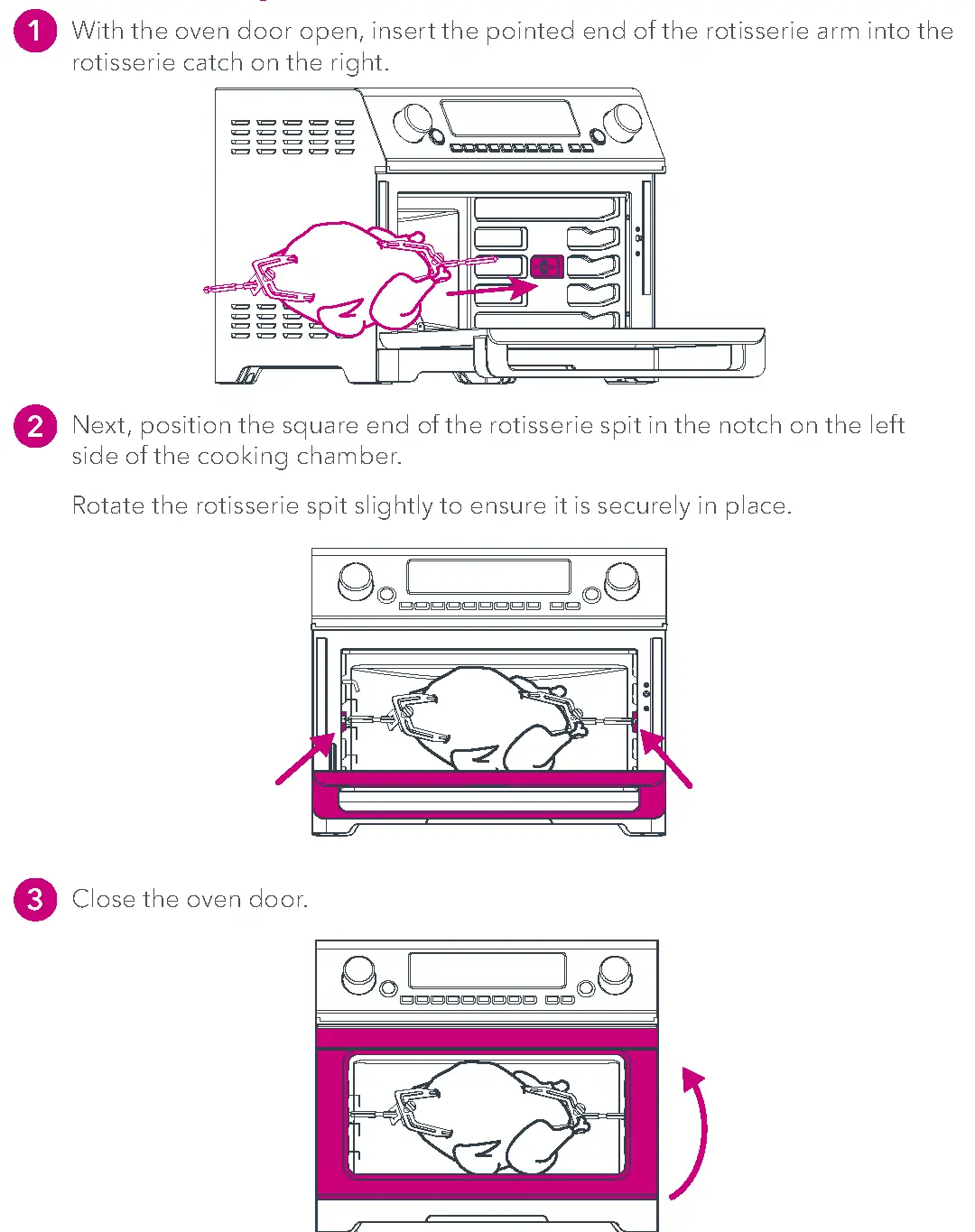 1 With the oven door open, insert the pointed end of the rotisserie arm into the rotisserie catch on the right.

2 Next, position the square end of the rotisserie spit in the notch on the left side of the cooking chamber.

Rotate the rotisserie spit slightly to ensure it is securely in place.

3 Close the oven door.