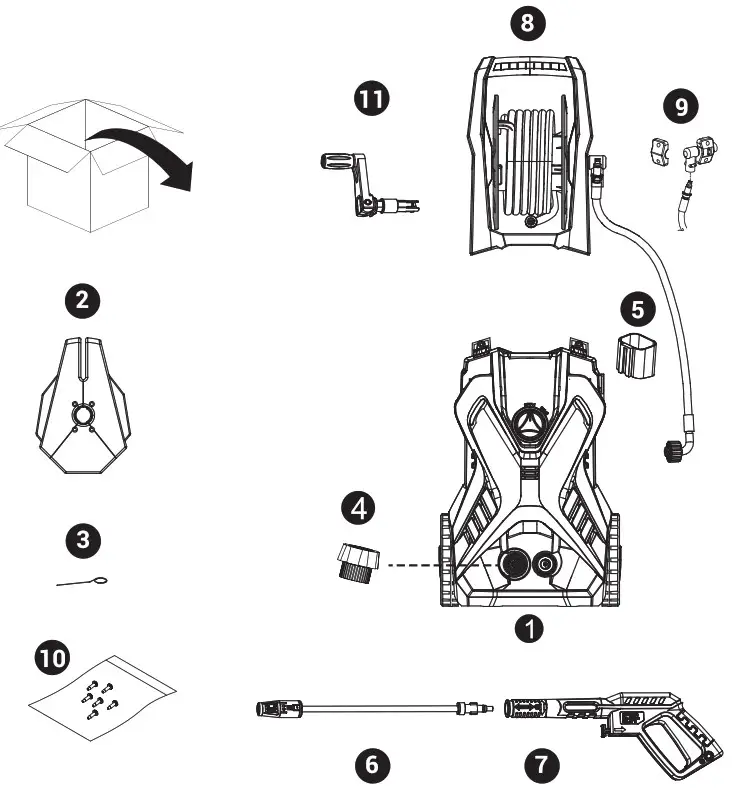 8
11
9
2
5
4
3
1
10
6
7