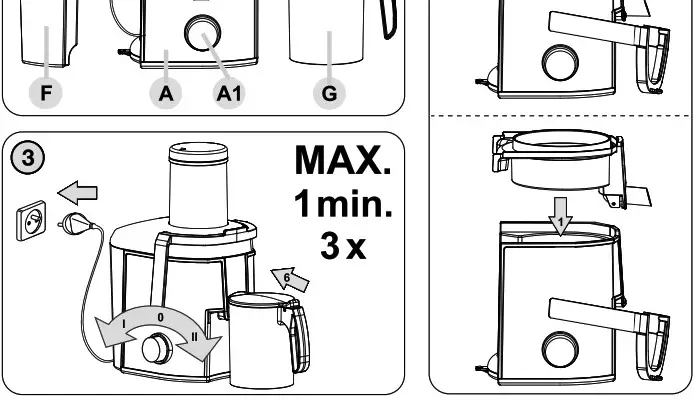 F A A1 G

3

MAX.
1 min.
3 x

6

I 0 II

1