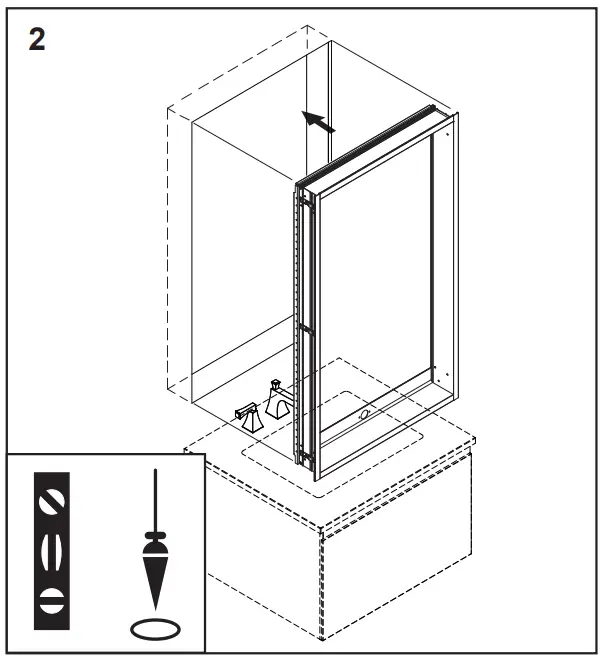 2