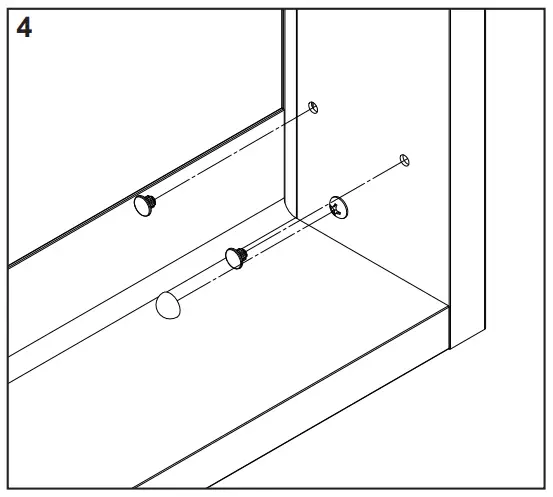 4