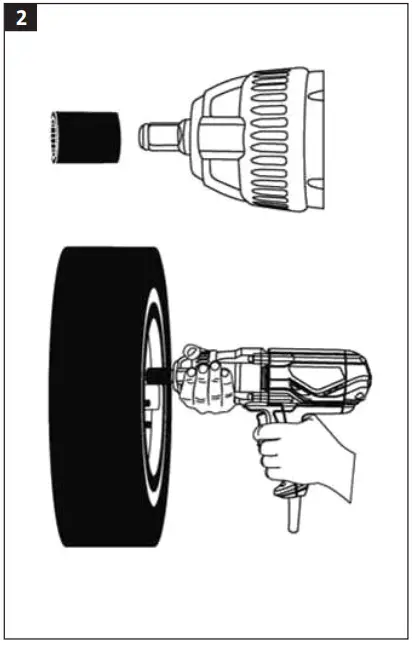 2