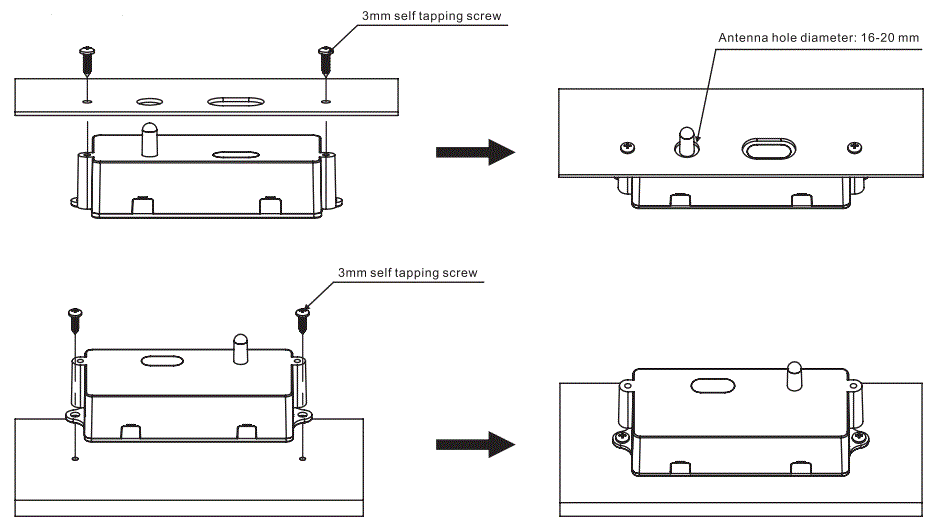 3mm self tapping screw

Antenna hole diameter: 16-20 mm

3mm self tapping screw