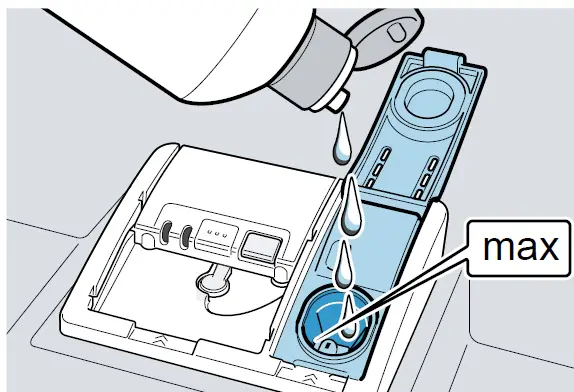 max