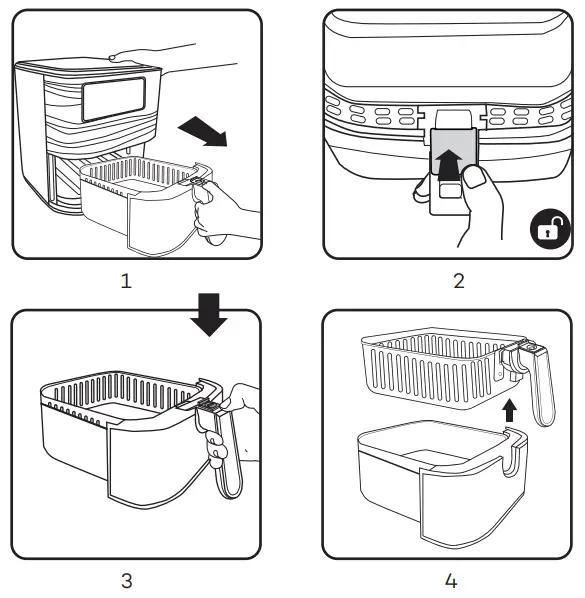 1

2

3

4