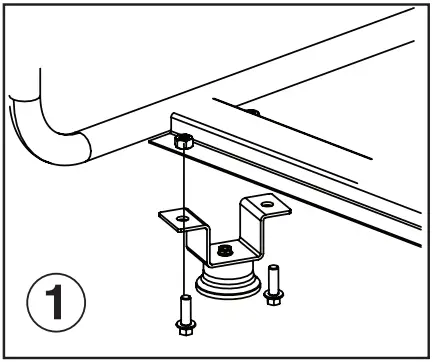 1