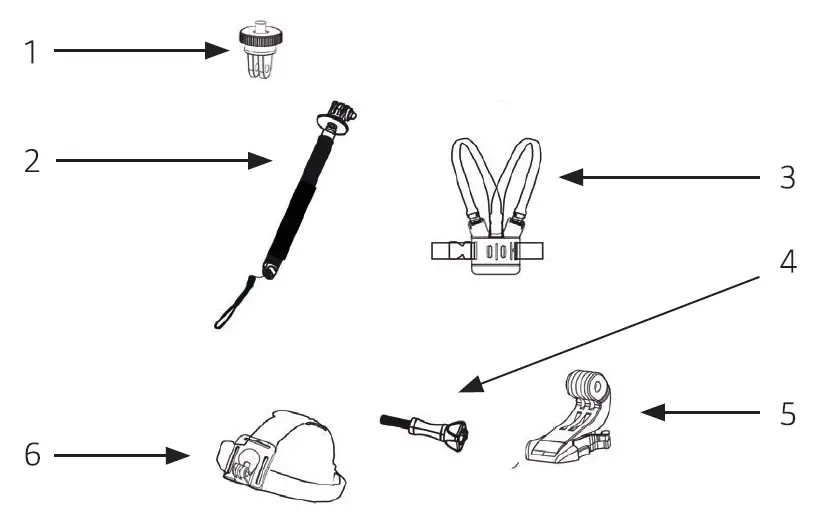 1
2
3
4
5
6