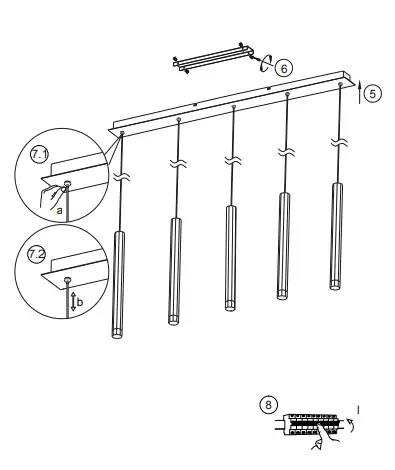 6
5
7.1
a
7.2
b
8
I