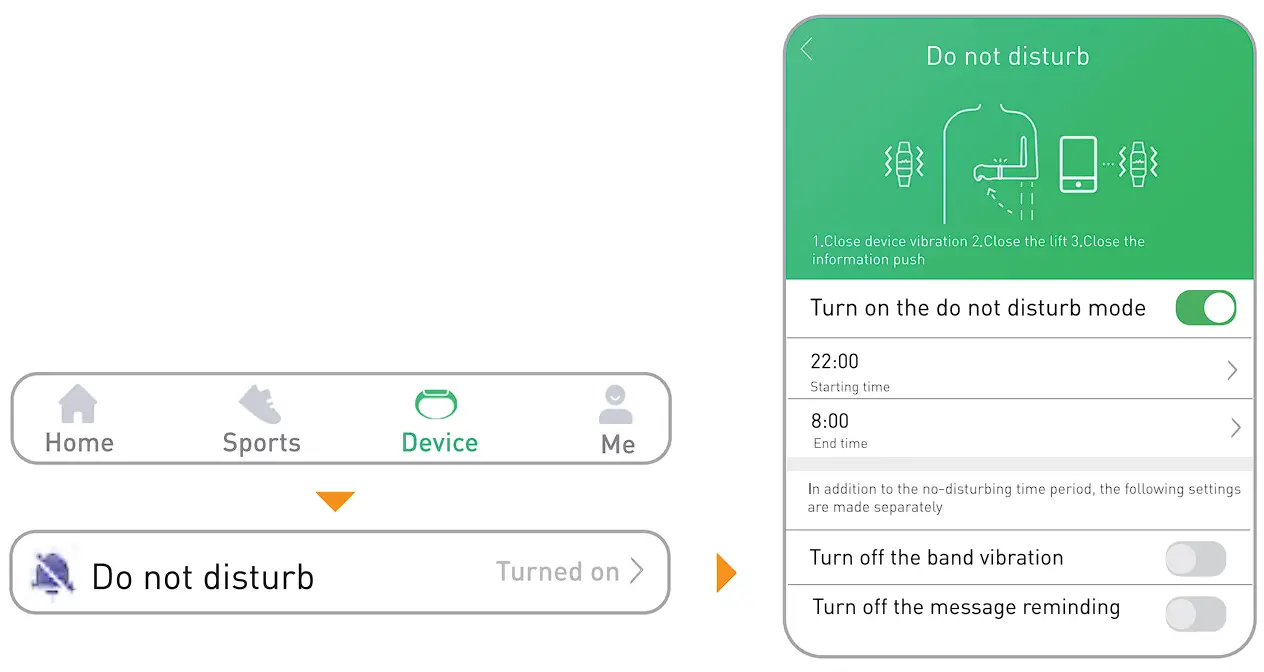 Home Sports Device Me

Do not disturb Turned on

Do not disturb

1.Close device vibration 2.Close the lift 3.Close the information push

Turn on the do not disturb mode

22:00
Starting time

8:00
End time

In addition to the no-disturbing time period, the following settings are made separately

Turn off the band vibration

Turn off the message reminding