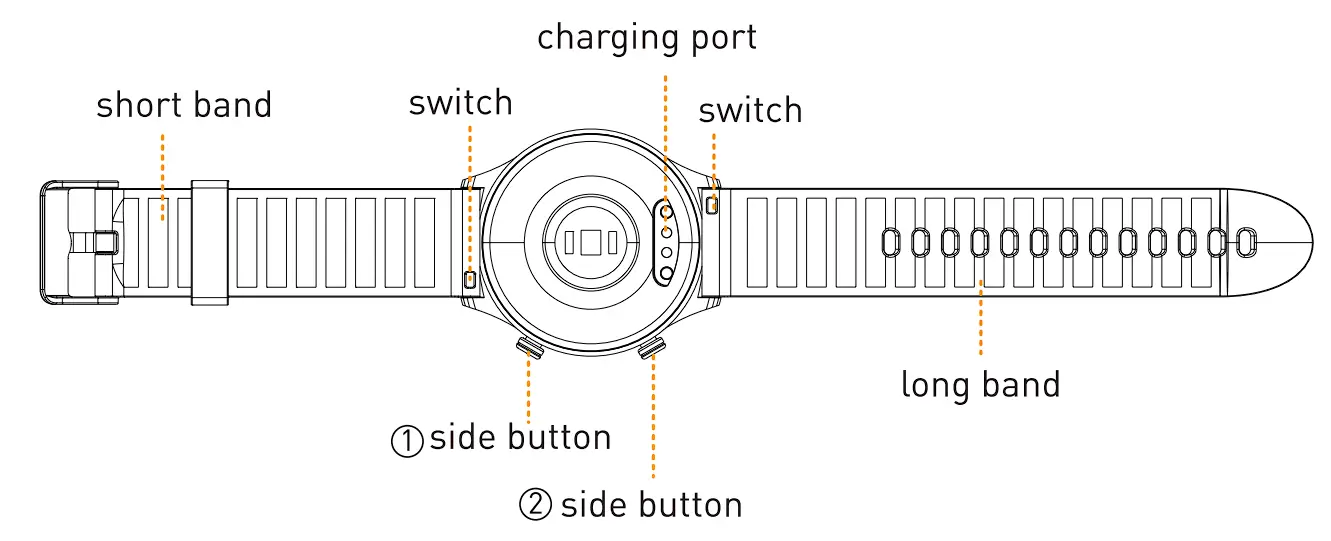 charging port

short band

switch

switch

long band

① side button

② side button