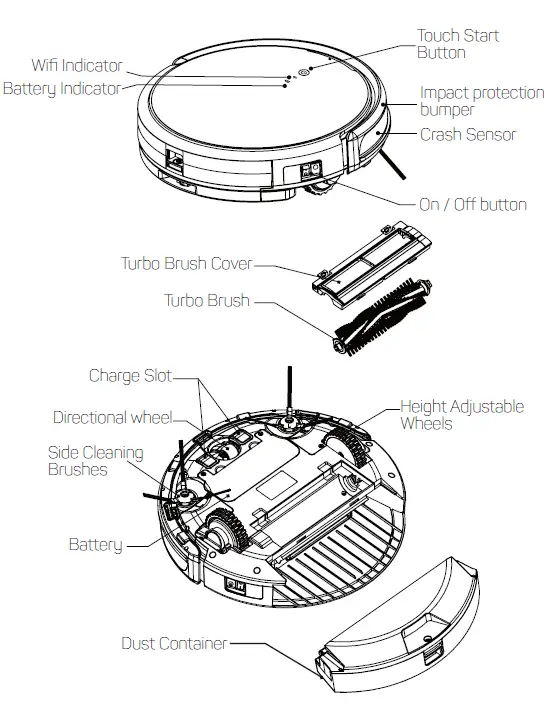 Touch Start Button

Wifi Indicator

Battery Indicator

Impact protection bumper

Crash Sensor

On / Off button

Turbo Brush Cover

Turbo Brush

Charge Slot

Directional wheel

Height Adjustable Wheels

Side Cleaning Brushes

Battery

Dust Container