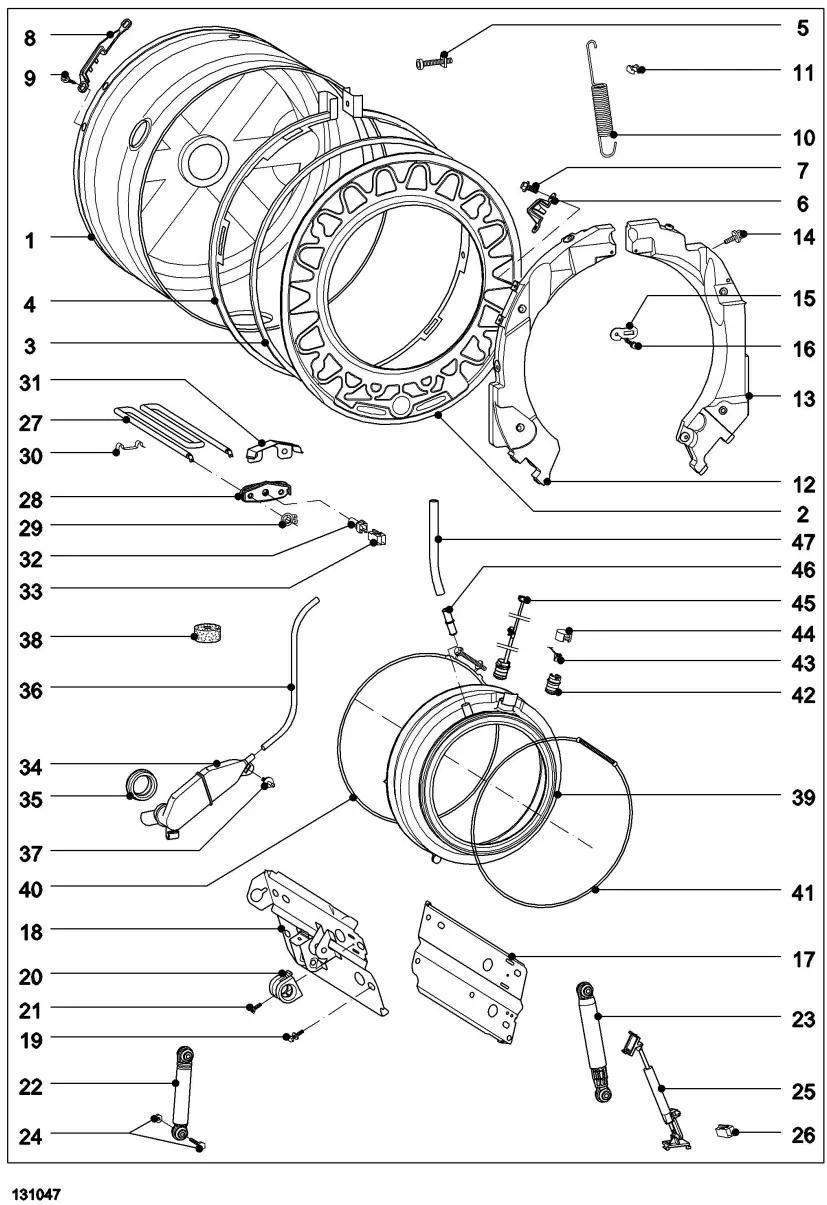 8
9
1
4
3
31
27
30
28
29
32
33
38
36
34
35
37
40
18
20
21
19
22
24
5
11
10
7
6
14
15
16
13
12
2
47
46
45
44
43
42
39
41
17
23
25
26
131047