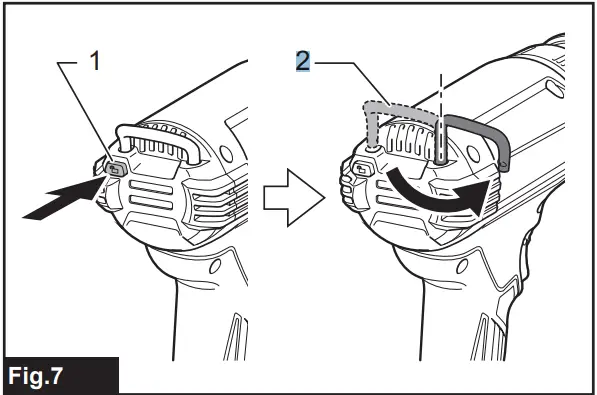 1
2
Fig.7