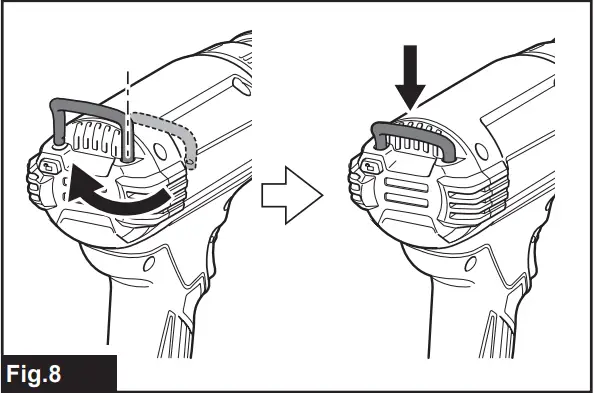 Fig.8