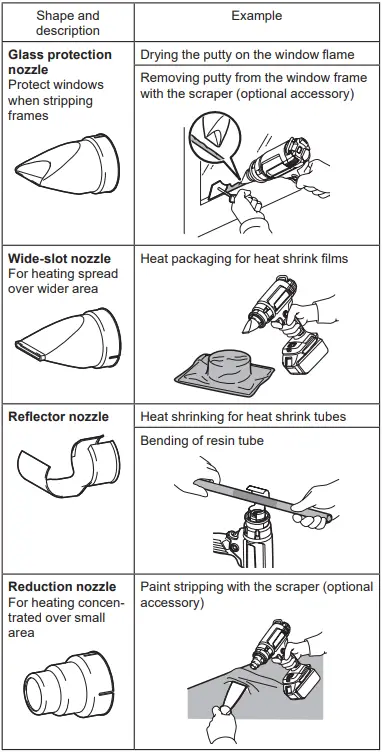 | Shape and description | Example |
|---|---|
| **Glass protection nozzle** Protect windows when stripping frames | Drying the putty on the window flame |
| | Removing putty from the window frame with the scraper (optional accessory) |
| **Wide-slot nozzle** For heating spread over wider area | Heat packaging for heat shrink films |
| **Reflector nozzle** | Heat shrinking for heat shrink tubes |
| | Bending of resin tube |
| **Reduction nozzle** For heating concentrated over small area | Paint stripping with the scraper (optional accessory) |