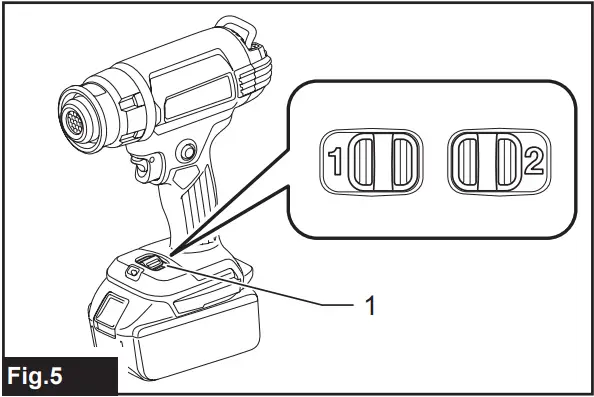 1
2
1
Fig.5