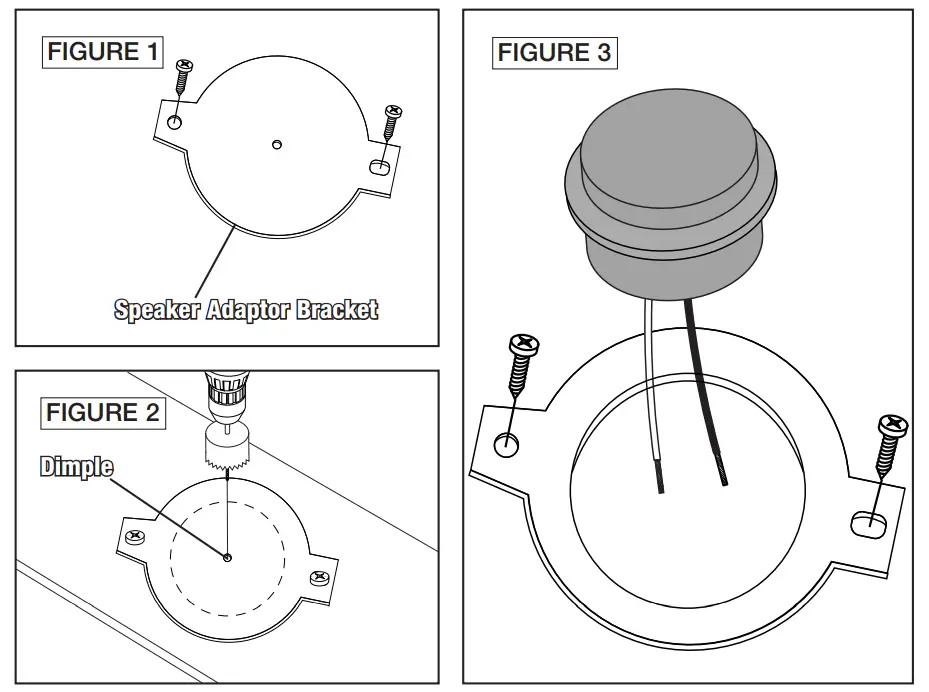 FIGURE 1

Speaker Adaptor Bracket

FIGURE 2

Dimple

FIGURE 3