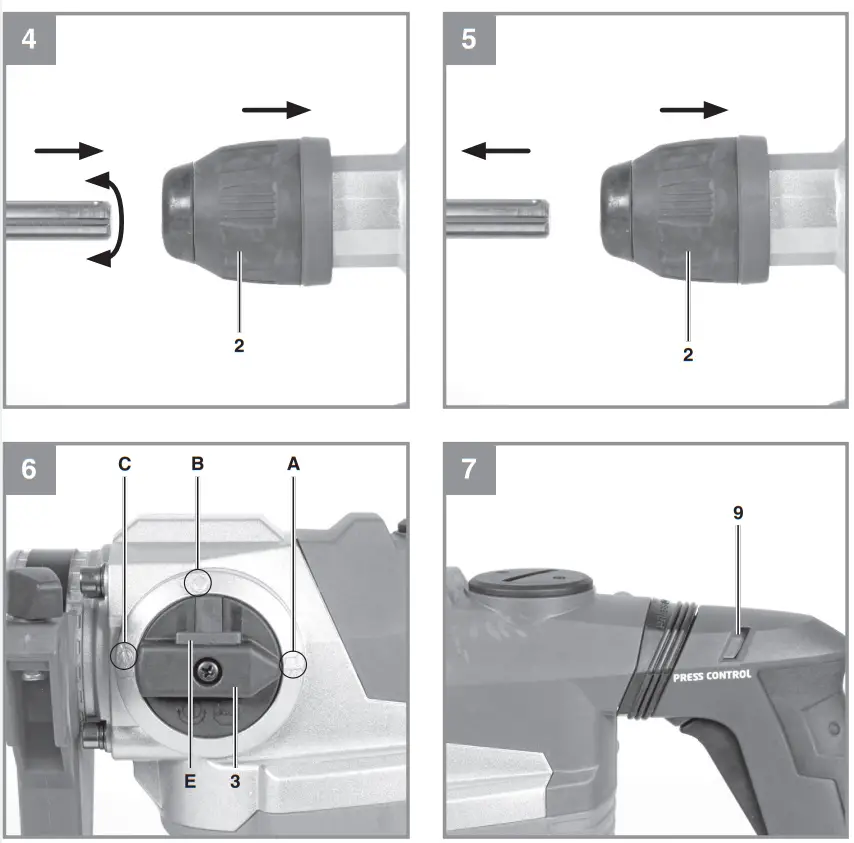 4

2

5

2

6

C B A

E 3

7

9

PRESS CONTROL