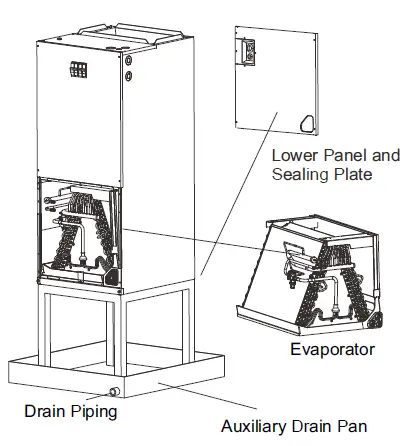 Lower Panel and Sealing Plate

Evaporator

Drain Piping

Auxiliary Drain Pan