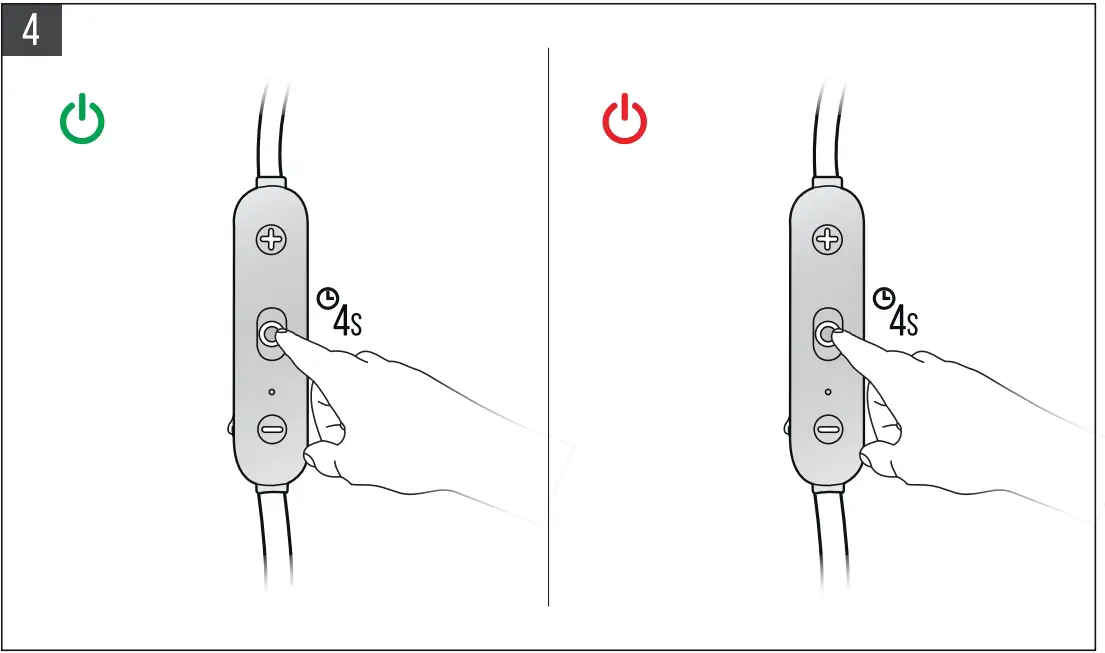 4

4s

4s